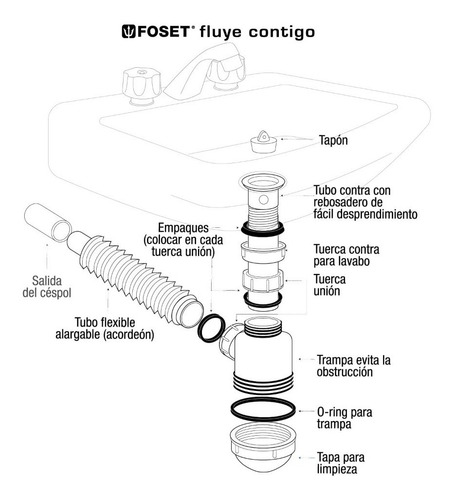 FOSET® fluye contigo

Tapón

Tubo contra con rebosadero de fácil desprendimiento

Empaques (colocar en cada tuerca unión)

Tuerca contra para lavabo

Tuerca unión

Salida del céspol

Tubo flexible alargable (acordeón)

Trampa evita la obstrucción

O-ring para trampa

Tapa para limpieza