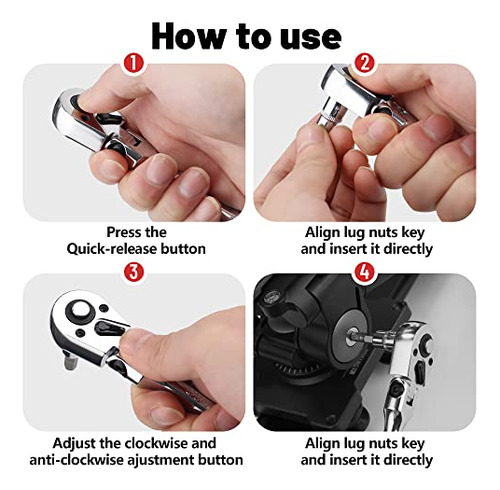 How to use

1

Press the Quick-release button

2

Align lug nuts key and insert it directly

3

Adjust the clockwise and anti-clockwise ajustment button

4

Align lug nuts key and insert it directly