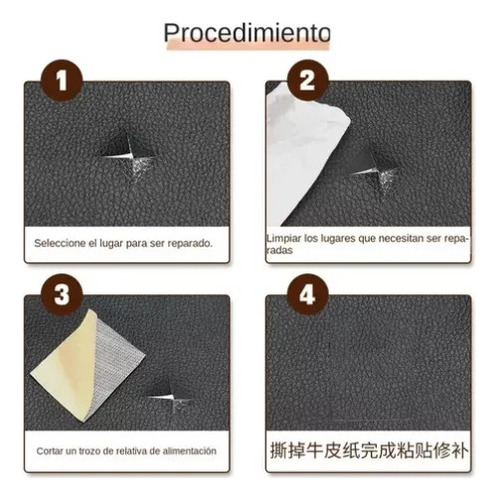 Procedimiento

1

Seleccione el lugar para ser reparado.

2

Limpiar los lugares que necesitan ser reparadas

3

Cortar un trozo de relativa de alimentación

4

撕掉牛皮纸完成粘贴修补