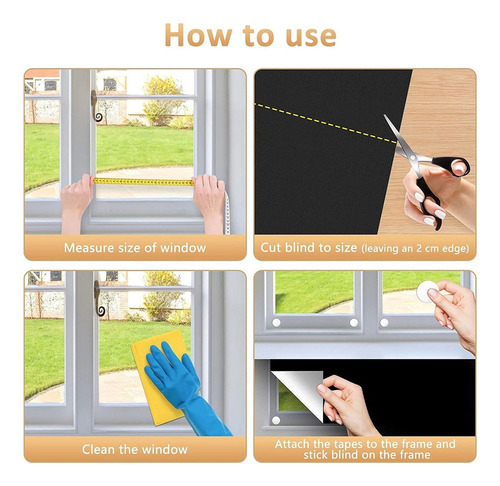 How to use

Measure size of window

Cut blind to size (leaving an 2 cm edge)

Clean the window

Attach the tapes to the frame and stick blind on the frame