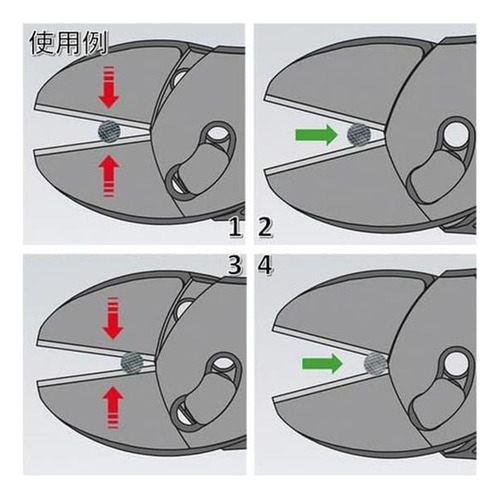 使用例

1 2

3 4