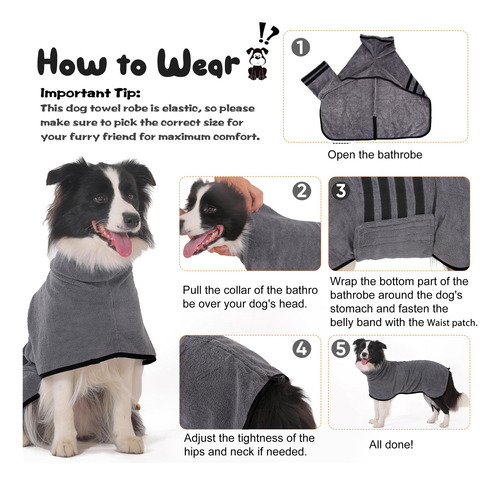 How to Wear !?

Important Tip:
This dog towel robe is elastic, so please make sure to pick the correct size for your furry friend for maximum comfort.

1
Open the bathrobe

2
Pull the collar of the bathro be over your dog's head.

3
Wrap the bottom part of the bathrobe around the dog's stomach and fasten the belly band with the Waist patch.

4
Adjust the tightness of the hips and neck if needed.

5
All done!