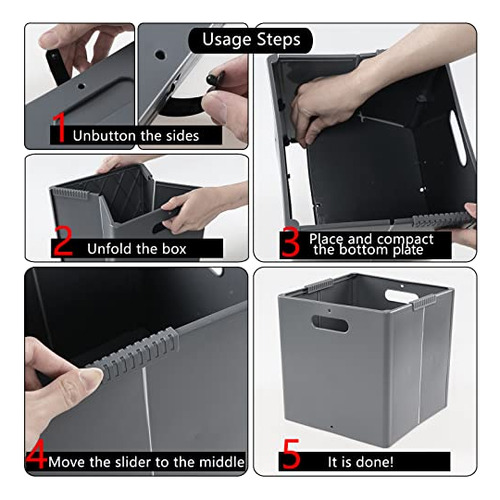 Usage Steps

1 Unbutton the sides

2 Unfold the box

3 Place and compact the bottom plate

4 Move the slider to the middle

5 It is done!