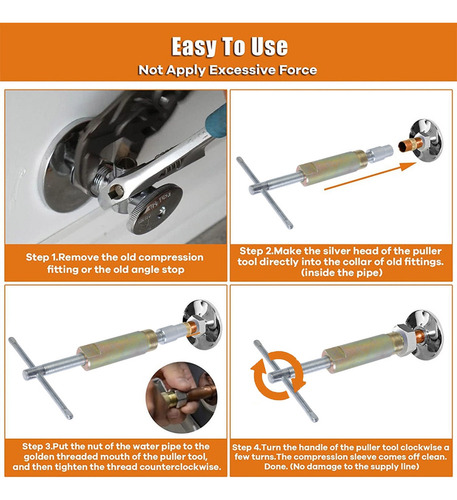 Easy To Use
Not Apply Excessive Force

Step 1.Remove the old compression fitting or the old angle stop

Step 2.Make the silver head of the puller tool directly into the collar of old fittings. (inside the pipe)

Step 3.Put the nut of the water pipe to the golden threaded mouth of the puller tool, and then tighten the thread counterclockwise.

Step 4.Turn the handle of the puller tool clockwise a few turns.The compression sleeve comes off clean. Done. (No damage to the supply line)