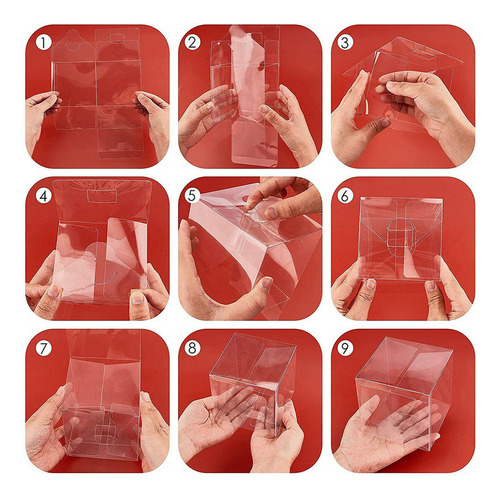 1

2

3

4

5

6

7

8

9