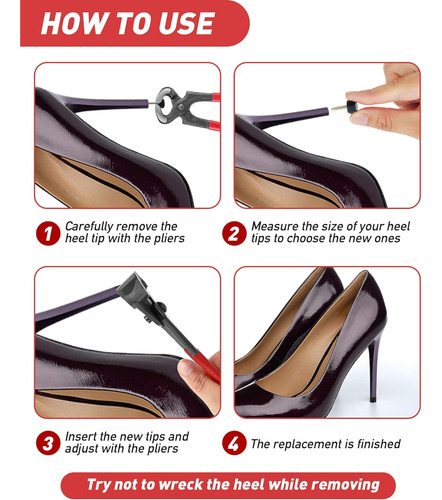 HOW TO USE

1 Carefully remove the heel tip with the pliers

2 Measure the size of your heel tips to choose the new ones

3 Insert the new tips and adjust with the pliers

4 The replacement is finished

Try not to wreck the heel while removing