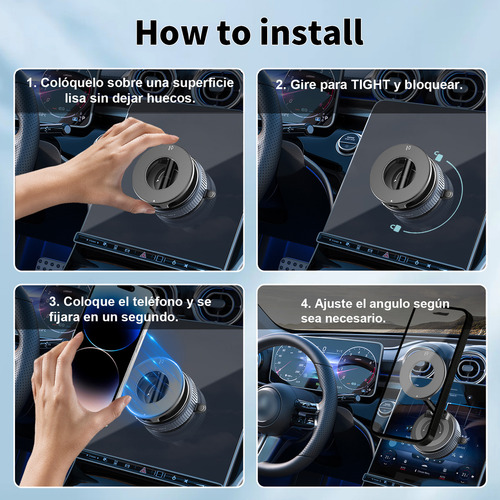 How to install

1. Colóquelo sobre una superficie lisa sin dejar huecos.

2. Gire para TIGHT y bloquear.

3. Coloque el teléfono y se fijara en un segundo.

4. Ajuste el angulo según sea necesario.