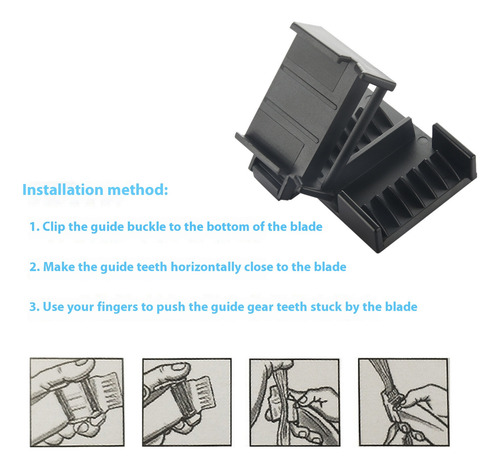 Installation method:

1. Clip the guide buckle to the bottom of the blade

2. Make the guide teeth horizontally close to the blade

3. Use your fingers to push the guide gear teeth stuck by the blade