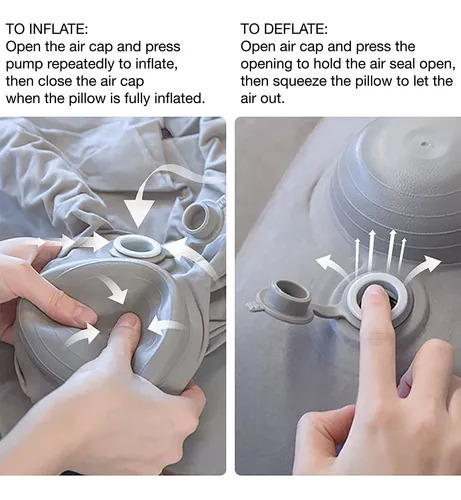 TO INFLATE:
Open the air cap and press pump repeatedly to inflate, then close the air cap when the pillow is fully inflated.

TO DEFLATE:
Open air cap and press the opening to hold the air seal open, then squeeze the pillow to let the air out.