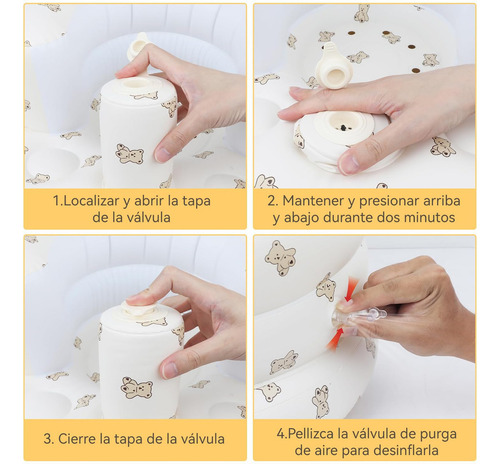 1.Localizar y abrir la tapa de la válvula

2. Mantener y presionar arriba y abajo durante dos minutos

3. Cierre la tapa de la válvula

4.Pellizca la válvula de purga de aire para desinflarla