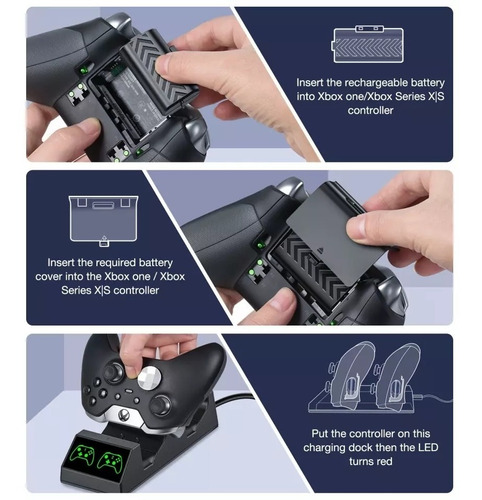 Insert the rechargeable battery into Xbox one/Xbox Series X|S controller

Insert the required battery cover into the Xbox one / Xbox Series X|S controller

Put the controller on this charging dock then the LED turns red