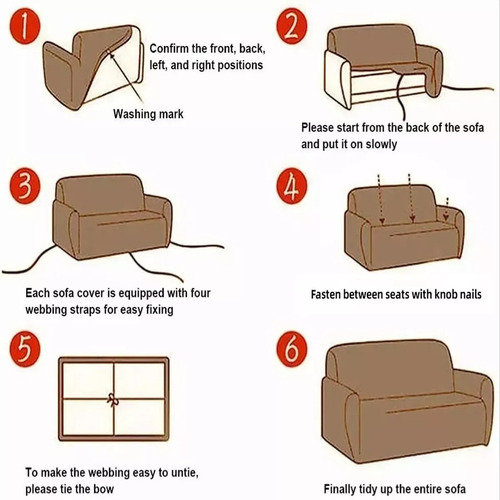 1

Confirm the front, back, left, and right positions

Washing mark

2

Please start from the back of the sofa and put it on slowly

3

Each sofa cover is equipped with four webbing straps for easy fixing

4

Fasten between seats with knob nails

5

To make the webbing easy to untie, please tie the bow

6

Finally tidy up the entire sofa