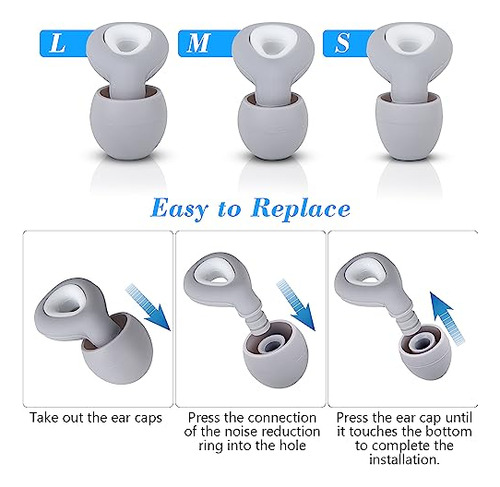 L

M

S

Easy to Replace

Take out the ear caps

Press the connection of the noise reduction ring into the hole

Press the ear cap until it touches the bottom to complete the installation.