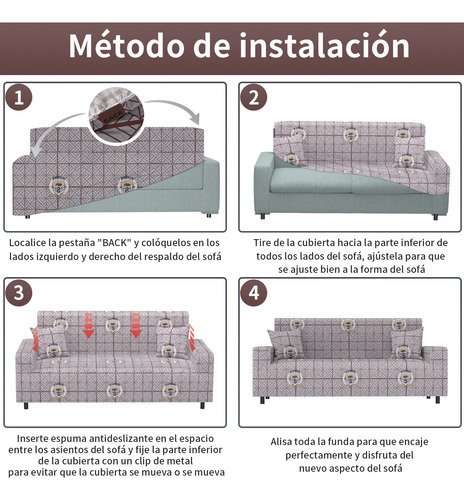 Método de instalación

1

BACK

Localice la pestaña "BACK" y colóquelos en los lados izquierdo y derecho del respaldo del sofá

2

Tire de la cubierta hacia la parte inferior de todos los lados del sofá, ajústela para que se ajuste bien a la forma del sofá

3

Inserte espuma antideslizante en el espacio entre los asientos del sofá y fije la parte inferior de la cubierta con un clip de metal para evitar que la cubierta se mueva o se mueva

4

Alisa toda la funda para que encaje perfectamente y disfruta del nuevo aspecto del sofá