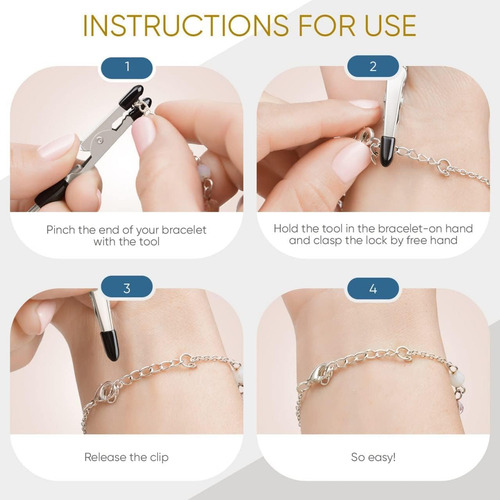 INSTRUCTIONS FOR USE

1

Pinch the end of your bracelet with the tool

2

Hold the tool in the bracelet-on hand and clasp the lock by free hand

3

Release the clip

4

So easy!