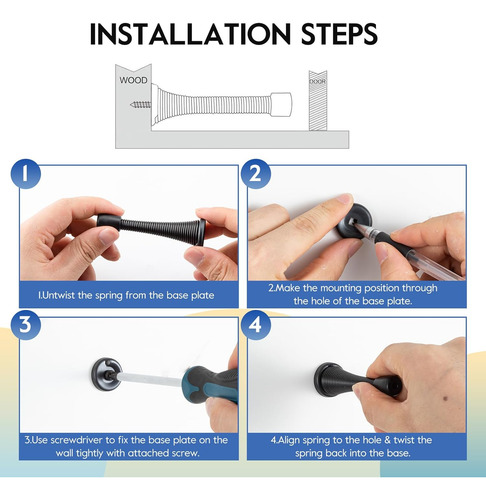 INSTALLATION STEPS

WOOD

DOOR

1

1.Untwist the spring from the base plate

2

2.Make the mounting position through the hole of the base plate.

3

3.Use screwdriver to fix the base plate on the wall tightly with attached screw.

4

4.Align spring to the hole & twist the spring back into the base.