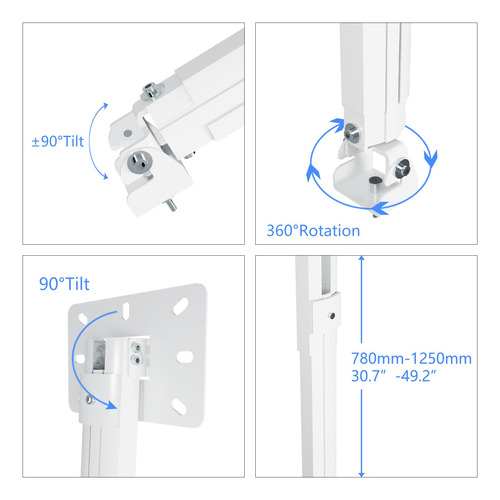 ±90°Tilt

360°Rotation

90°Tilt

780mm-1250mm
30.7″ -49.2″