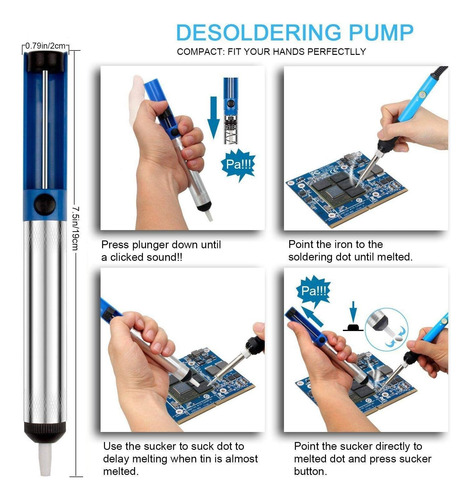 DESOLDERING PUMP
COMPACT: FIT YOUR HANDS PERFECTLLY

0.79in/2cm

7.5in/19cm

Pa!!!

Press plunger down until a clicked sound!!

Point the iron to the soldering dot until melted.

Pa!!!

Use the sucker to suck dot to delay melting when tin is almost melted.

Point the sucker directly to melted dot and press sucker button.