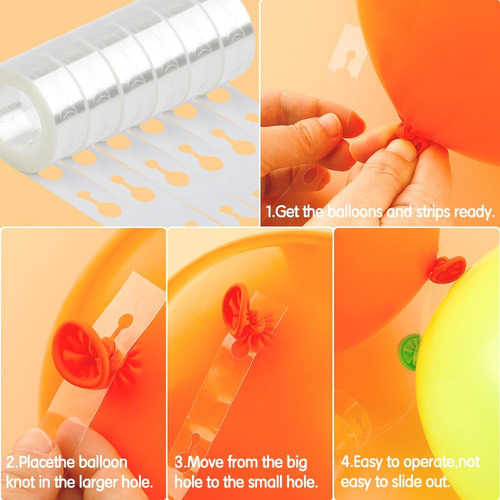 1.Get the balloons and strips ready.

2.Placethe balloon knot in the larger hole.

3.Move from the big hole to the small hole.

4.Easy to operate,not easy to slide out.