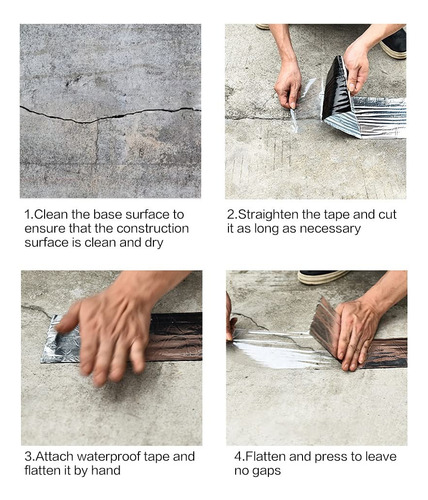 1.Clean the base surface to ensure that the construction surface is clean and dry

2.Straighten the tape and cut it as long as necessary

3.Attach waterproof tape and flatten it by hand

4.Flatten and press to leave no gaps