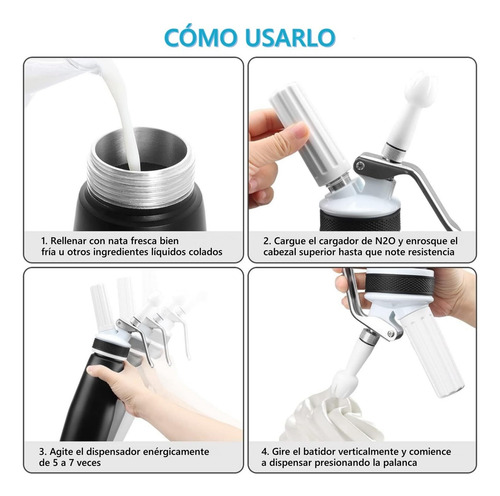 CÓMO USARLO

1. Rellenar con nata fresca bien fría u otros ingredientes líquidos colados

2. Cargue el cargador de N2O y enrosque el cabezal superior hasta que note resistencia

3. Agite el dispensador enérgicamente de 5 a 7 veces

4. Gire el batidor verticalmente y comience a dispensar presionando la palanca