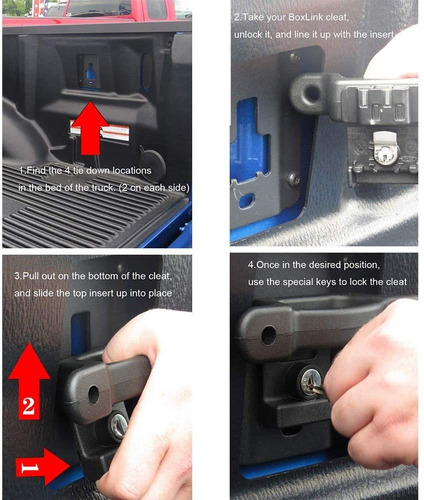 1.Find the 4 tie down locations in the bed of the truck. (2 on each side)

2.Take your BoxLink cleat, unlock it, and line it up with the insert

3.Pull out on the bottom of the cleat, and slide the top insert up into place

2

1

4.Once in the desired position, use the special keys to lock the cleat