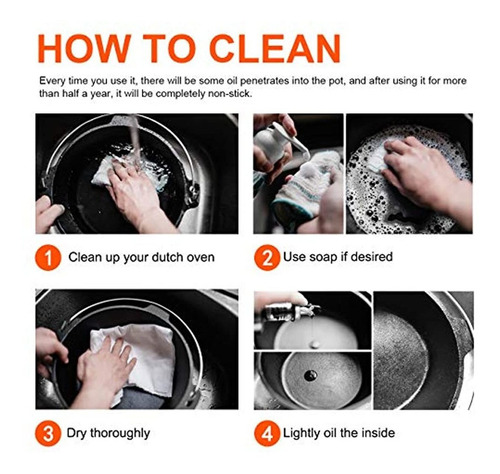 HOW TO CLEAN

Every time you use it, there will be some oil penetrates into the pot, and after using it for more than half a year, it will be completely non-stick.

1 Clean up your dutch oven

2 Use soap if desired

3 Dry thoroughly

4 Lightly oil the inside