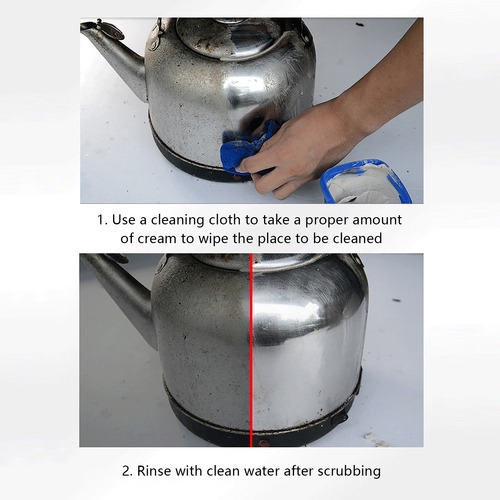 1. Use a cleaning cloth to take a proper amount of cream to wipe the place to be cleaned

2. Rinse with clean water after scrubbing