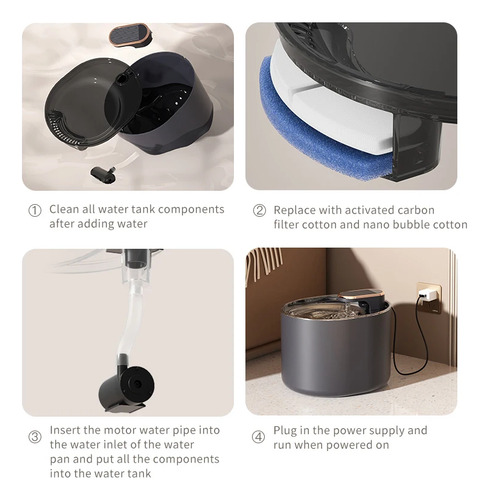 ① Clean all water tank components after adding water

② Replace with activated carbon filter cotton and nano bubble cotton

③ Insert the motor water pipe into the water inlet of the water pan and put all the components into the water tank

④ Plug in the power supply and run when powered on