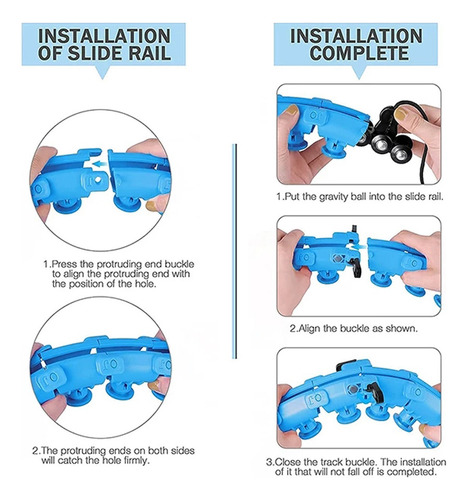 INSTALLATION OF SLIDE RAIL

1.Press the protruding end buckle to align the protruding end with the position of the hole.

2.The protruding ends on both sides will catch the hole firmly.

INSTALLATION COMPLETE

1.Put the gravity ball into the slide rail.

2.Align the buckle as shown.

3.Close the track buckle. The installation of it that will not fall off is completed.