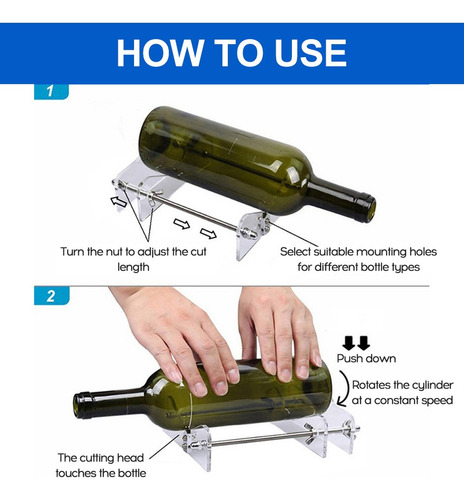 HOW TO USE

1

Turn the nut to adjust the cut length

Select suitable mounting holes for different bottle types

2

Push down

Rotates the cylinder at a constant speed

The cutting head touches the bottle