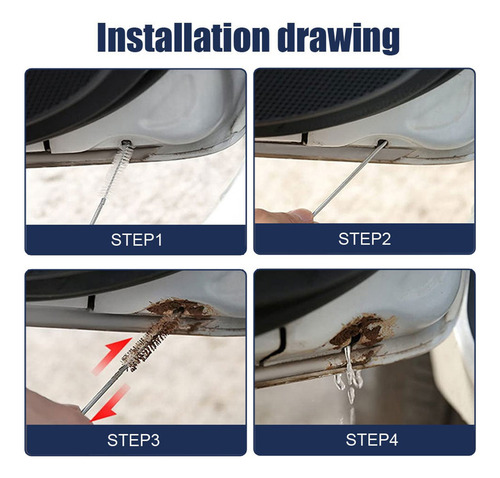 Installation drawing

STEP1

STEP2

STEP3

STEP4