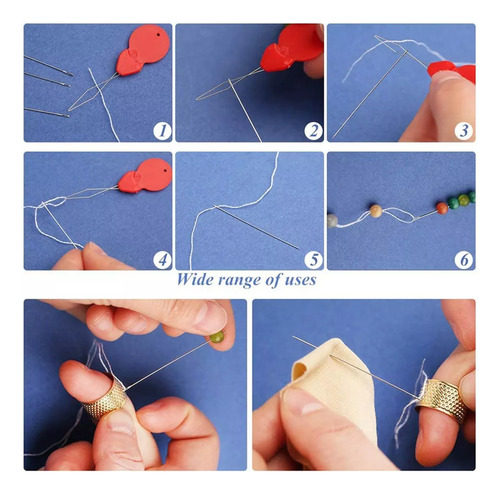 1

2

3

4

5

6

Wide range of uses