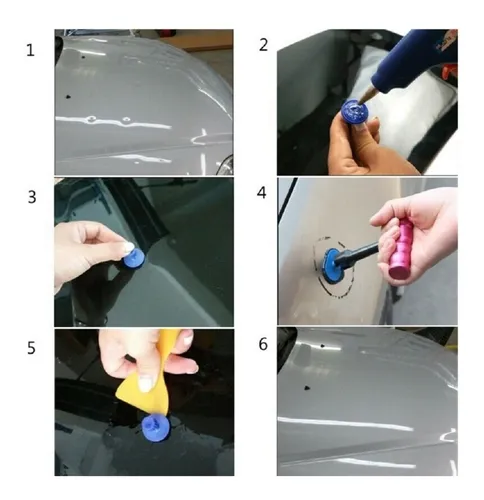 1

2

3

4

5

6