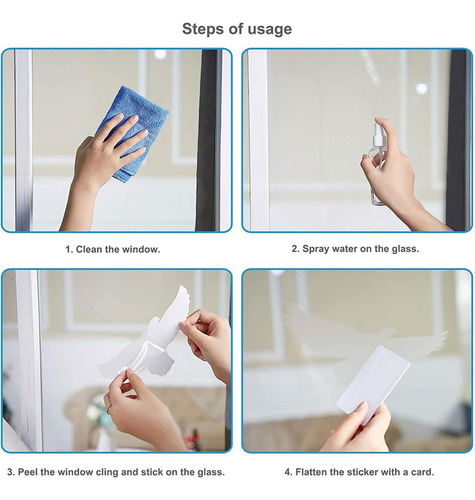 Steps of usage

1. Clean the window.

2. Spray water on the glass.

3. Peel the window cling and stick on the glass.

4. Flatten the sticker with a card.