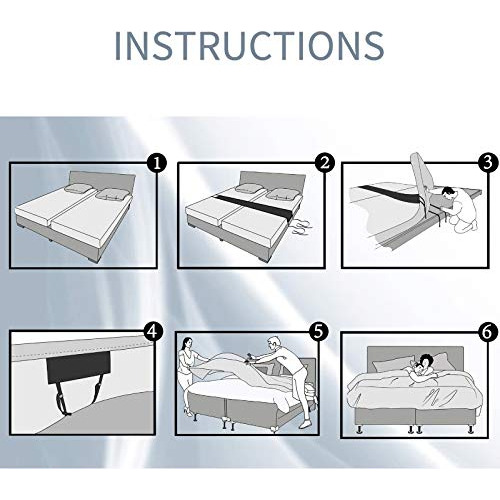 INSTRUCTIONS

1

2

3

4

5

6