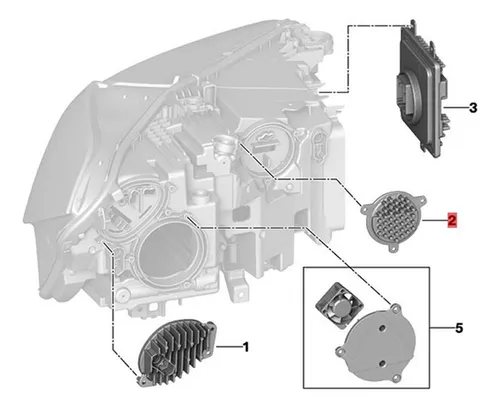 3
2
5
1