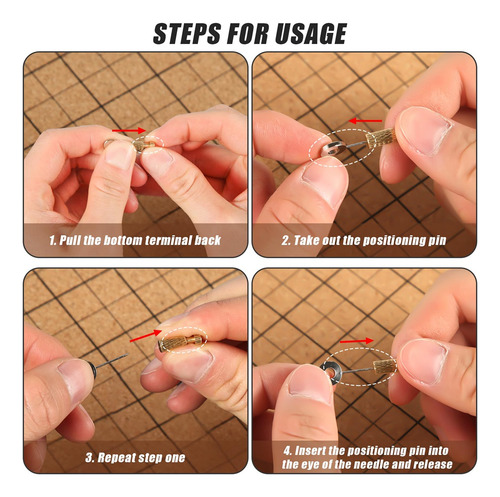 STEPS FOR USAGE

1. Pull the bottom terminal back

2. Take out the positioning pin

3. Repeat step one

4. Insert the positioning pin into the eye of the needle and release