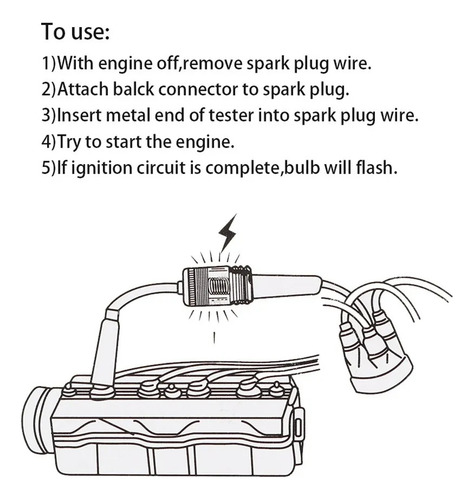 To use:

1)With engine off,remove spark plug wire.
2)Attach balck connector to spark plug.
3)Insert metal end of tester into spark plug wire.
4)Try to start the engine.
5)If ignition circuit is complete,bulb will flash.