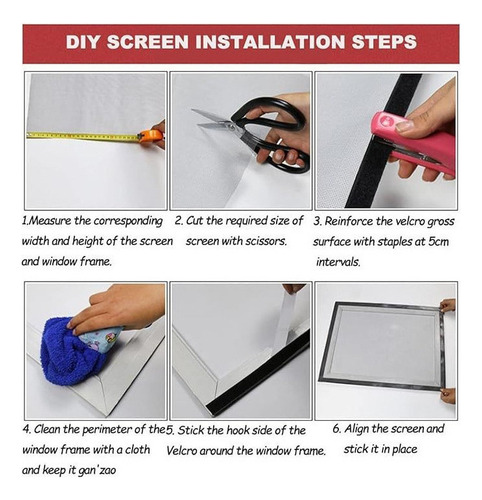 DIY SCREEN INSTALLATION STEPS

1.Measure the corresponding width and height of the screen and window frame.

2. Cut the required size of screen with scissors.

3. Reinforce the velcro gross surface with staples at 5cm intervals.

4. Clean the perimeter of the window frame with a cloth and keep it gan'zao

5. Stick the hook side of the Velcro around the window frame.

6. Align the screen and stick it in place