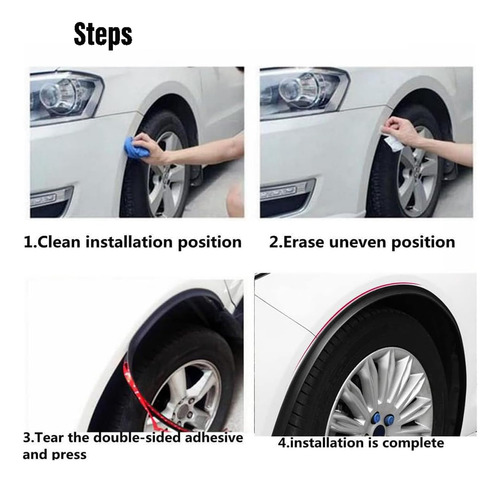 Steps

1.Clean installation position

2.Erase uneven position

3.Tear the double-sided adhesive and press

4.installation is complete