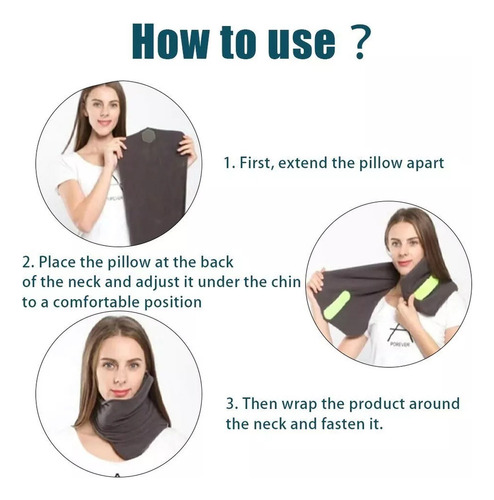 How to use ?

1. First, extend the pillow apart

2. Place the pillow at the back of the neck and adjust it under the chin to a comfortable position

FOREVER

3. Then wrap the product around the neck and fasten it.