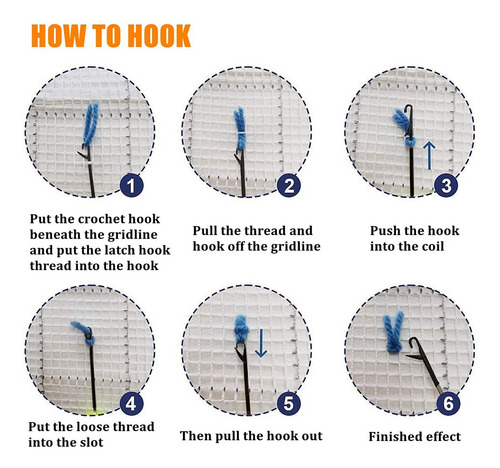 HOW TO HOOK

1

Put the crochet hook beneath the gridline and put the latch hook thread into the hook

2

Pull the thread and hook off the gridline

3

Push the hook into the coil

4

Put the loose thread into the slot

5

Then pull the hook out

6

Finished effect