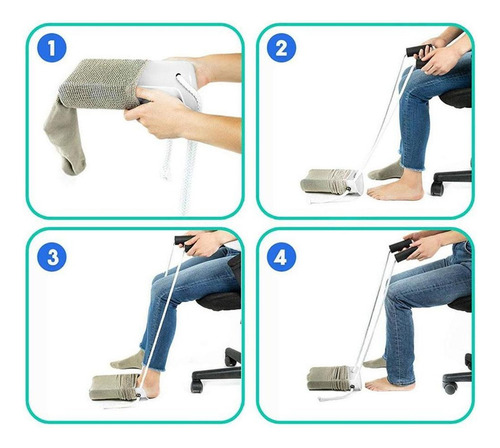 1
2
3
4