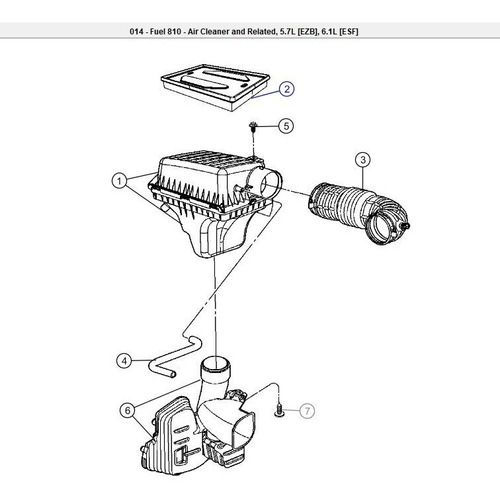 014 - Fuel 810 - Air Cleaner and Related, 5.7L [EZB], 6.1L [ESF]

2
5
3
1
4
6
7