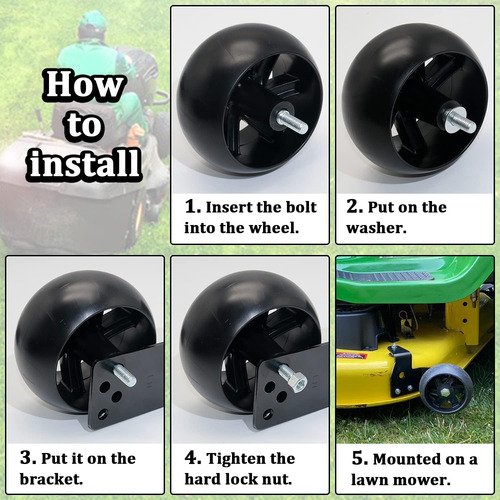 How to install

1. Insert the bolt into the wheel.

2. Put on the washer.

3. Put it on the bracket.

4. Tighten the hard lock nut.

5. Mounted on a lawn mower.