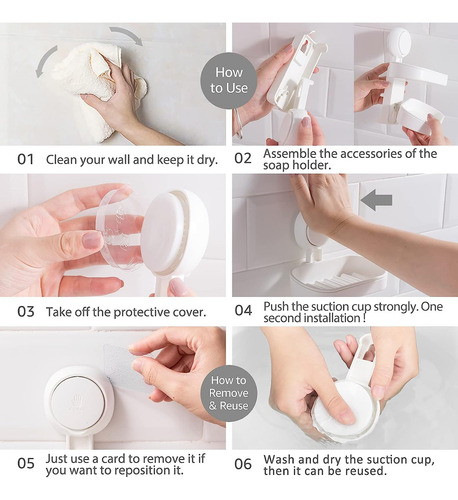 How to Use

01 Clean your wall and keep it dry.

02 Assemble the accessories of the soap holder.

03 Take off the protective cover.

04 Push the suction cup strongly. One second installation !

How to Remove & Reuse

05 Just use a card to remove it if you want to reposition it.

06 Wash and dry the suction cup, then it can be reused.