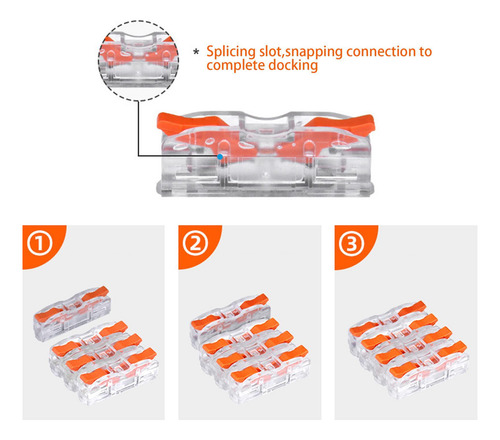 * Splicing slot,snapping connection to complete docking

①

②

③