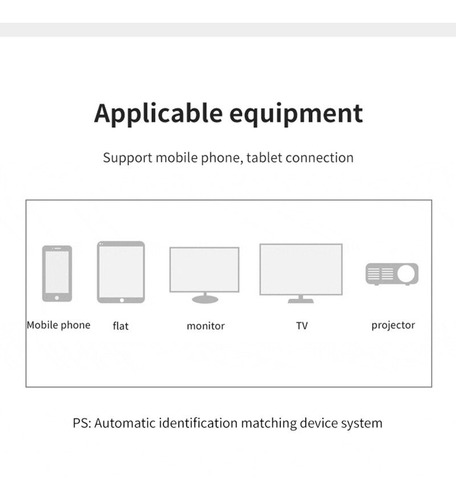 Applicable equipment

Support mobile phone, tablet connection

Mobile phone flat monitor TV projector

PS: Automatic identification matching device system