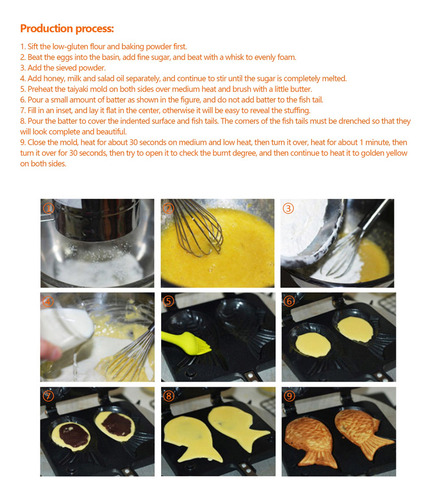 Production process:

1. Sift the low-gluten flour and baking powder first.
2. Beat the eggs into the basin, add fine sugar, and beat with a whisk to evenly foam.
3. Add the sieved powder.
4. Add honey, milk and salad oil separately, and continue to stir until the sugar is completely melted.
5. Preheat the taiyaki mold on both sides over medium heat and brush with a little butter.
6. Pour a small amount of batter as shown in the figure, and do not add batter to the fish tail.
7. Fill in an inset, and lay it flat in the center, otherwise it will be easy to reveal the stuffing.
8. Pour the batter to cover the indented surface and fish tails. The corners of the fish tails must be drenched so that they will look complete and beautiful.
9. Close the mold, heat for about 30 seconds on medium and low heat, then turn it over, heat for about 1 minute, then turn it over for 30 seconds, then try to open it to check the burnt degree, and then continue to heat it to golden yellow on both sides.

①
②
③
④
⑤
⑥
⑦
⑧
⑨